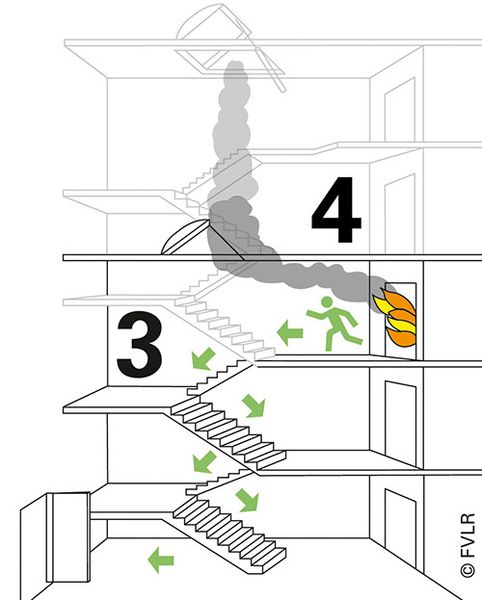 4

3

© FVLR